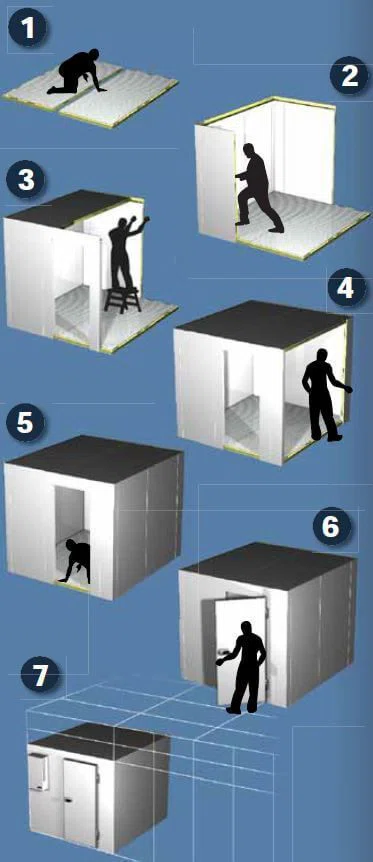 1
2
3
4
5
6
7