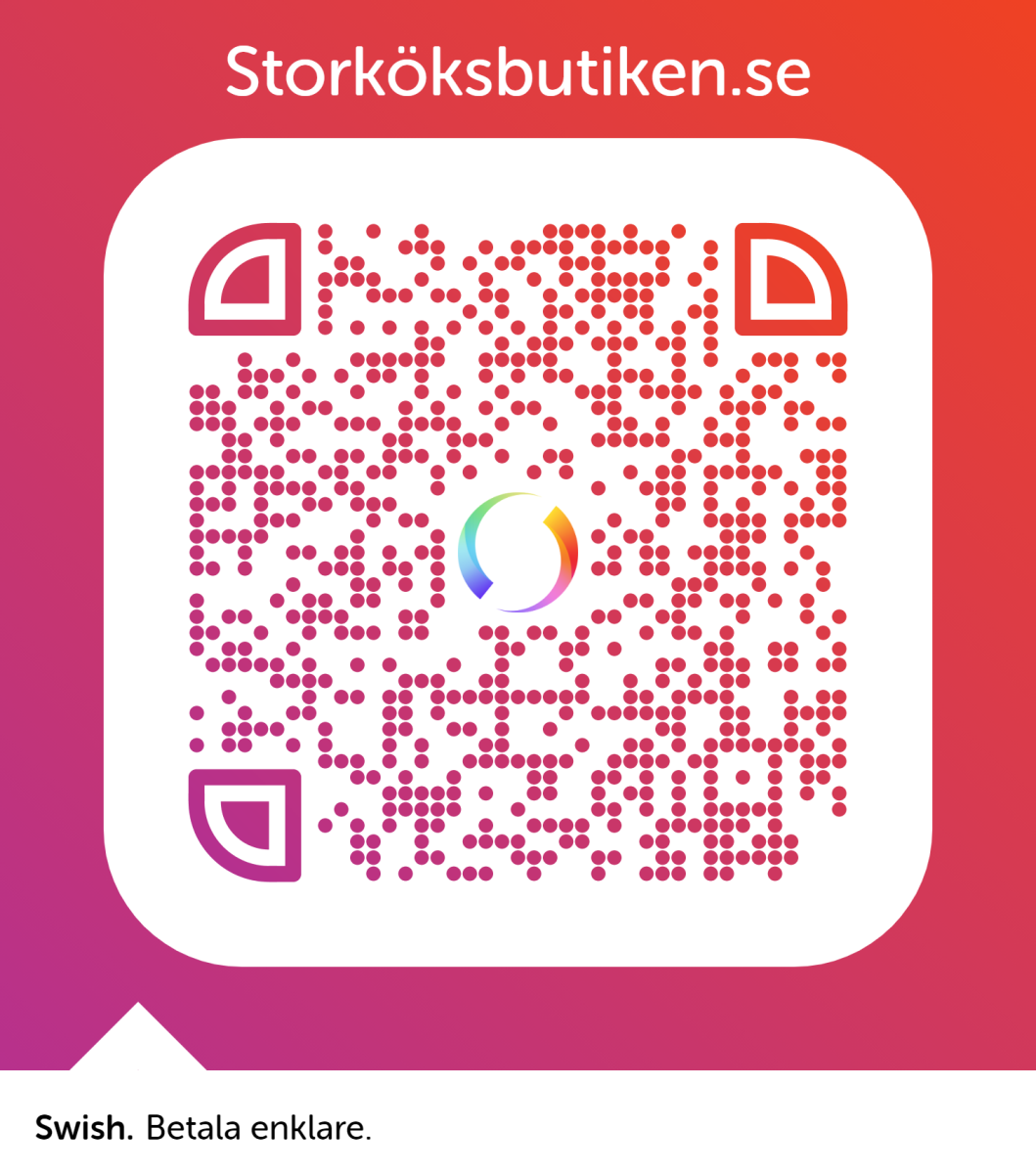 Storköksbutiken.se

Swish. Betala enklare.